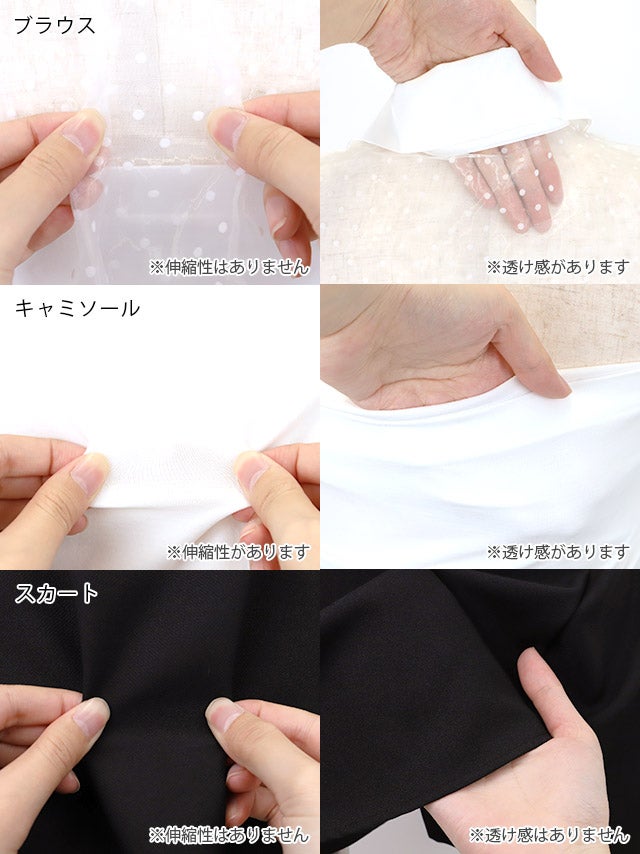 ブラウス

※伸縮性はありません

※透け感があります

キャミソール

※伸縮性があります

※透け感があります

スカート

※伸縮性はありません

※透け感はありません